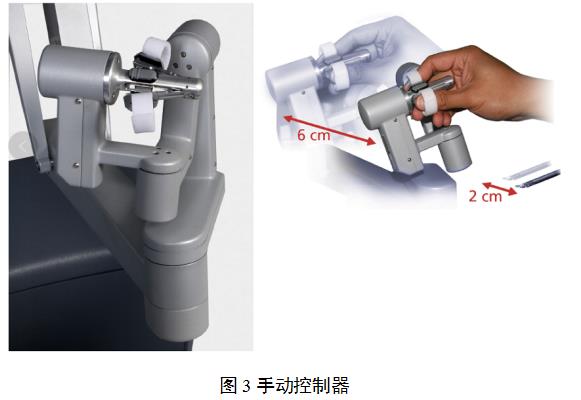 6 cm

2 cm

图 3 手动控制器