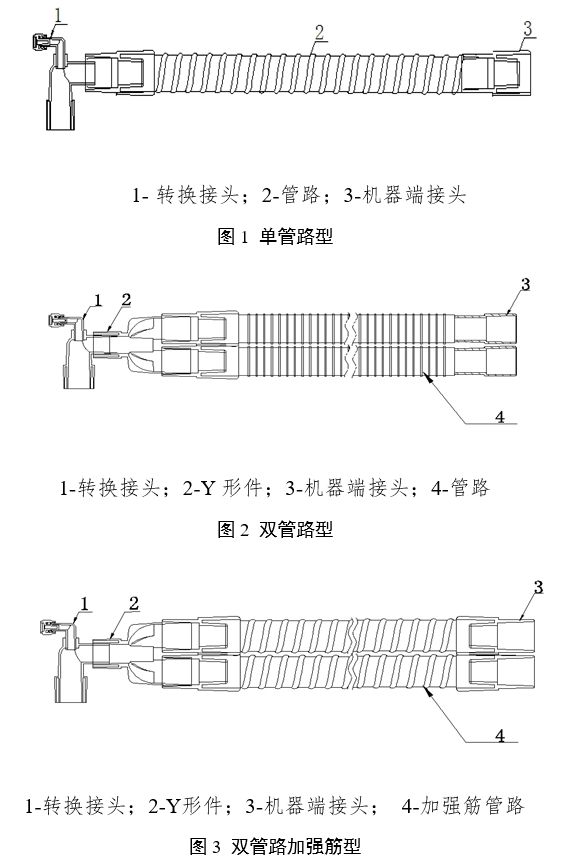 1

2

3

1- 转换接头；2-管路；3-机器端接头

图 1 单管路型

1

2

3

4

1-转换接头；2-Y 形件；3-机器端接头；4-管路

图 2 双管路型

1

2

3

4

1-转换接头；2-Y形件；3-机器端接头； 4-加强筋管路

图 3 双管路加强筋型